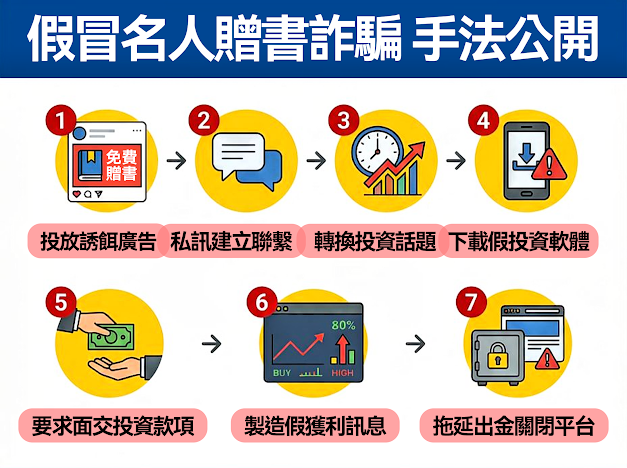 假冒名人贈書詐騙 手法公開

1
免費贈書
投放誘餌廣告

2
私訊建立聯繫

3
轉換投資話題

4
下載假投資軟體

5
要求面交投資款項

6
80%
BUY
HIGH
製造假獲利訊息

7
拖延出金關閉平台